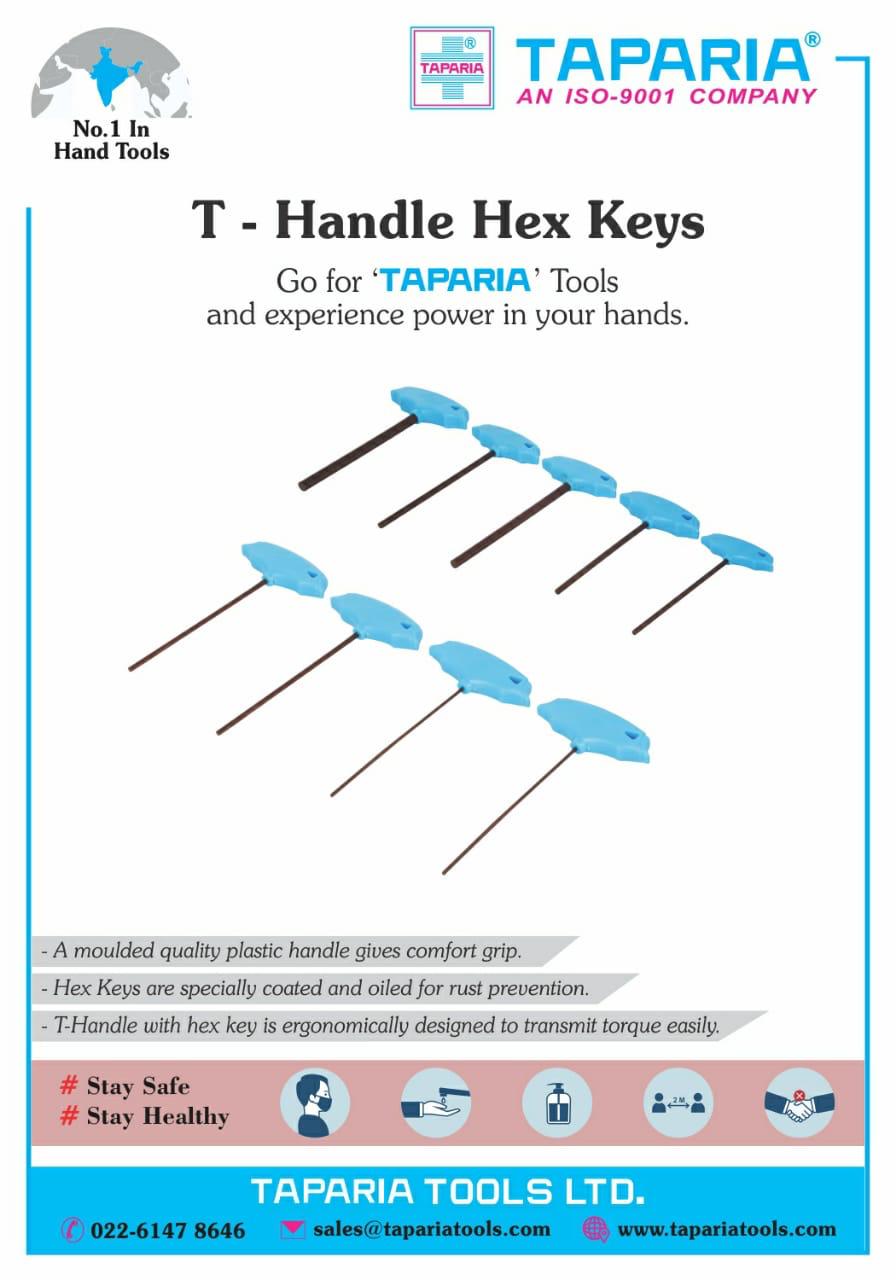 No.1 In
Hand Tools

TAPARIA®

TAPARIA®
AN ISO-9001 COMPANY

T - Handle Hex Keys

Go for 'TAPARIA' Tools
and experience power in your hands.

- A moulded quality plastic handle gives comfort grip.

- Hex Keys are specially coated and oiled for rust prevention.

- T-Handle with hex key is ergonomically designed to transmit torque easily.

# Stay Safe
# Stay Healthy

2 M

TAPARIA TOOLS LTD.

022-6147 8646 sales@tapariatools.com www.tapariatools.com